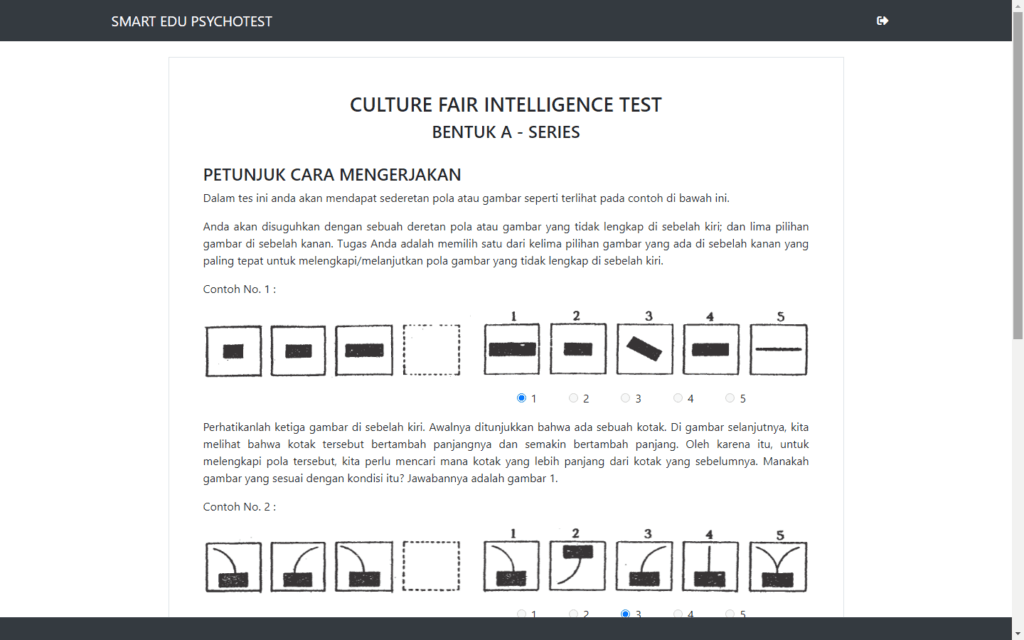 SMART EDU PSYCHOTEST

CULTURE FAIR INTELLIGENCE TEST
BENTUK A - SERIES

PETUNJUK CARA MENGERJAKAN

Dalam tes ini anda akan mendapat sederetan pola atau gambar seperti terlihat pada contoh di bawah ini.

Anda akan disuguhkan dengan sebuah deretan pola atau gambar yang tidak lengkap di sebelah kiri; dan lima pilihan gambar di sebelah kanan. Tugas Anda adalah memilih satu dari kelima pilihan gambar yang ada di sebelah kanan yang paling tepat untuk melengkapi/melanjutkan pola gambar yang tidak lengkap di sebelah kiri.

Contoh No. 1 :

1 2 3 4 5

1 2 3 4 5

Perhatikanlah ketiga gambar di sebelah kiri. Awalnya ditunjukkan bahwa ada sebuah kotak. Di gambar selanjutnya, kita melihat bahwa kotak tersebut bertambah panjangnya dan semakin bertambah panjang. Oleh karena itu, untuk melengkapi pola tersebut, kita perlu mencari mana kotak yang lebih panjang dari kotak yang sebelumnya. Manakah gambar yang sesuai dengan kondisi itu? Jawabannya adalah gambar 1.

Contoh No. 2 :

1 2 3 4 5

1 2 3 4 5